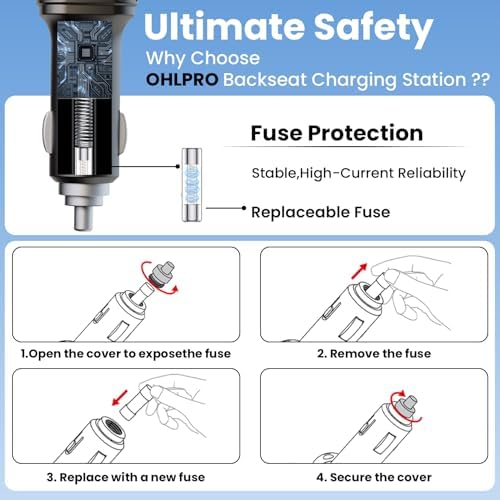 Ultimate Safety
Why Choose
OHLPRO Backseat Charging Station ??

Fuse Protection

Stable,High-Current Reliability

Replaceable Fuse

1.Open the cover to exposethe fuse

2. Remove the fuse

3. Replace with a new fuse

4. Secure the cover