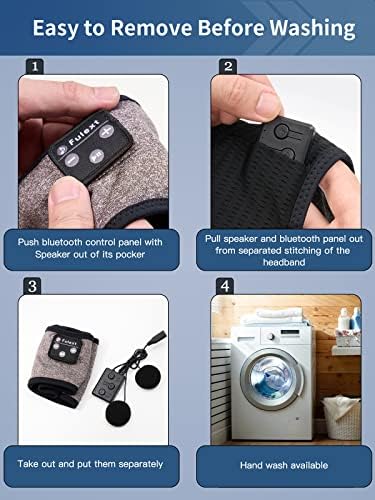 Easy to Remove Before Washing

1

Fulext

Push bluetooth control panel with Speaker out of its pocker

2

Pull speaker and bluetooth panel out from separated stitching of the headband

3

Fulext

Take out and put them separately

4

Hand wash available