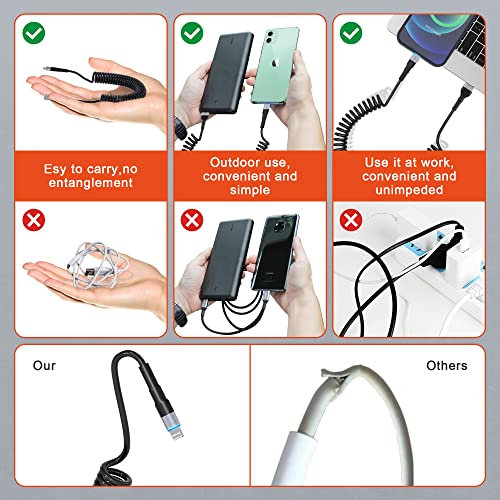 Esy to carry,no entanglement

Outdoor use, convenient and simple

Use it at work, convenient and unimpeded

Our

Others