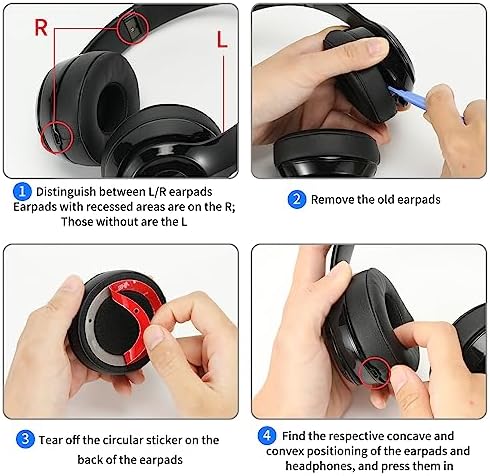 R

L

1 Distinguish between L/R earpads
Earpads with recessed areas are on the R;
Those without are the L

2 Remove the old earpads

3 Tear off the circular sticker on the back of the earpads

4 Find the respective concave and convex positioning of the earpads and headphones, and press them in