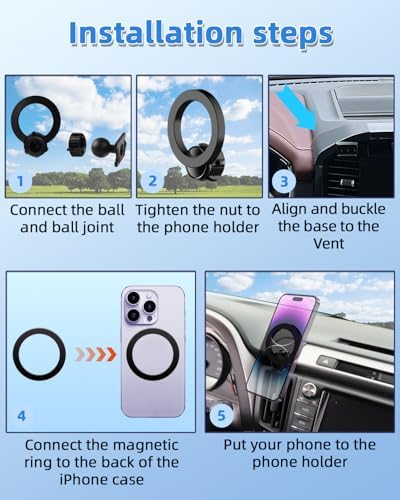 Installation steps

1
Connect the ball and ball joint

2
Tighten the nut to the phone holder

3
Align and buckle the base to the Vent

4
Connect the magnetic ring to the back of the iPhone case

5
Put your phone to the phone holder