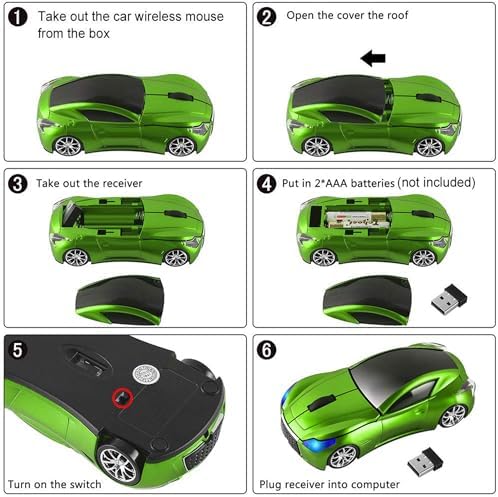 1 Take out the car wireless mouse from the box

2 Open the cover the roof

3 Take out the receiver

4 Put in 2*AAA batteries (not included)

5

Turn on the switch

6

Plug receiver into computer