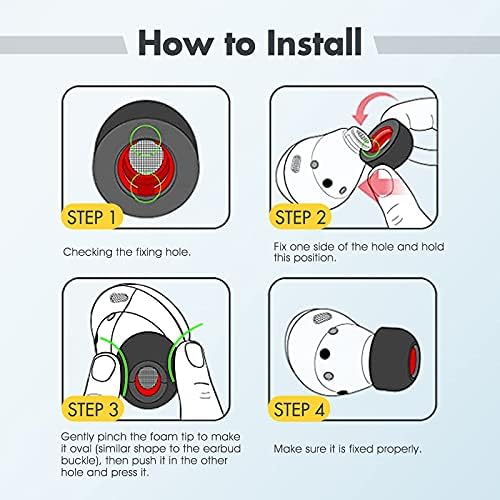 How to Install

STEP 1

Checking the fixing hole.

STEP 2

Fix one side of the hole and hold this position.

STEP 3

Gently pinch the foam tip to make it oval (similar shape to the earbud buckle), then push it in the other hole and press it.

STEP 4

Make sure it is fixed properly.