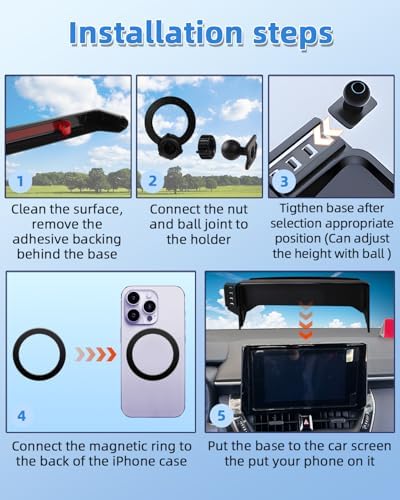 Installation steps

1

Clean the surface, remove the adhesive backing behind the base

2

Connect the nut and ball joint to the holder

3

Tigthen base after selection appropriate position (Can adjust the height with ball )

4

Connect the magnetic ring to the back of the iPhone case

5

Put the base to the car screen the put your phone on it