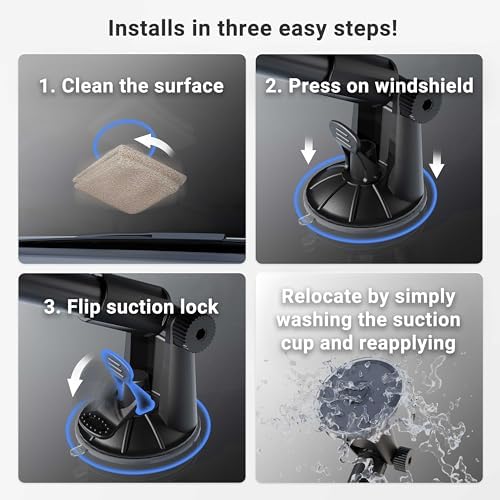 Installs in three easy steps!

1. Clean the surface

2. Press on windshield

3. Flip suction lock

Relocate by simply washing the suction cup and reapplying