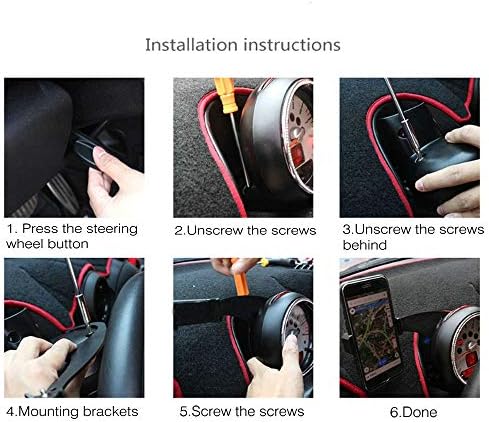 Installation instructions

1. Press the steering wheel button

2.Unscrew the screws

3.Unscrew the screws behind

4.Mounting brackets

5.Screw the screws

6.Done