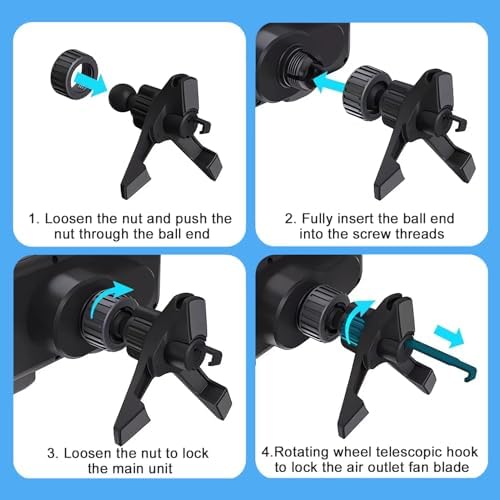 1. Loosen the nut and push the nut through the ball end

2. Fully insert the ball end into the screw threads

3. Loosen the nut to lock the main unit

4.Rotating wheel telescopic hook to lock the air outlet fan blade