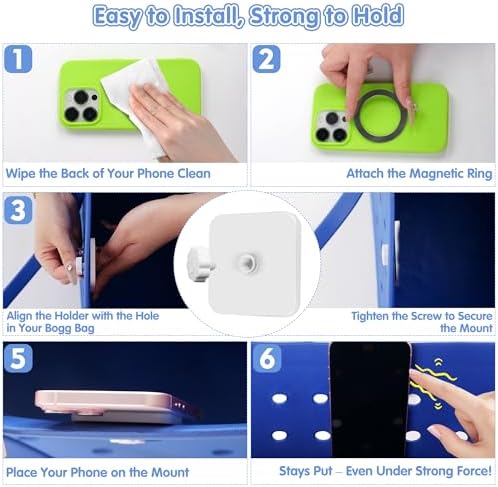 Easy to Install, Strong to Hold

1

Wipe the Back of Your Phone Clean

2

Attach the Magnetic Ring

3

Align the Holder with the Hole in Your Bogg Bag

Tighten the Screw to Secure the Mount

5

Place Your Phone on the Mount

6

Stays Put – Even Under Strong Force!