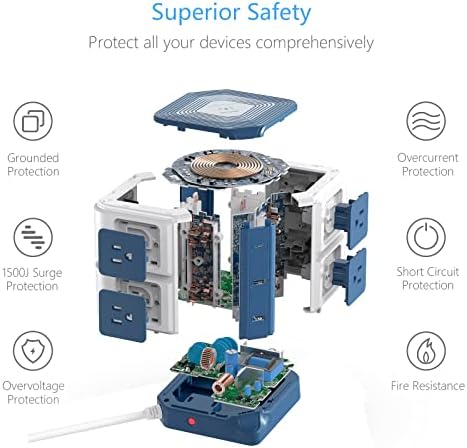 Superior Safety
Protect all your devices comprehensively

Grounded Protection

1500J Surge Protection

Overvoltage Protection

Overcurrent Protection

Short Circuit Protection

Fire Resistance