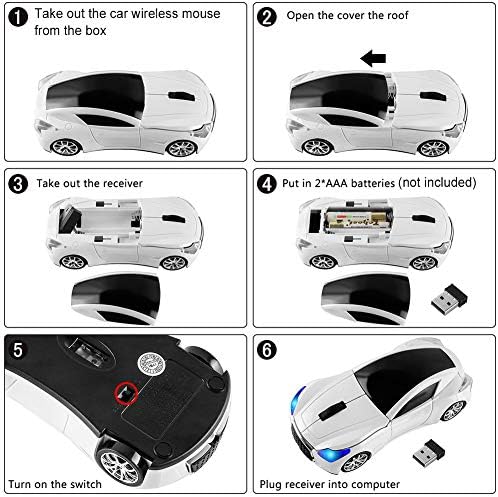 1 Take out the car wireless mouse from the box

2 Open the cover the roof

3 Take out the receiver

4 Put in 2*AAA batteries (not included)

5

Turn on the switch

6

Plug receiver into computer