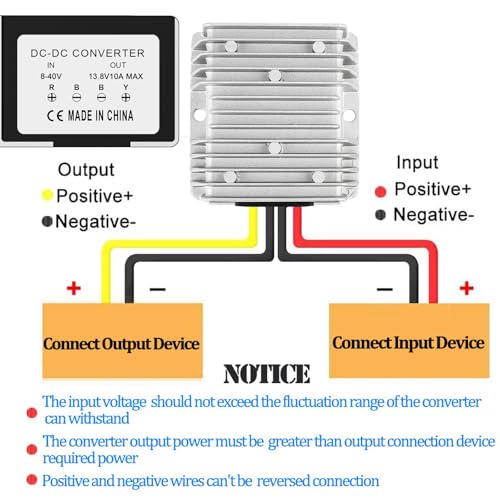 DC-DC CONVERTER
IN OUT
8-40V 13.8V10A MAX
R B B Y
⊕ ⊖ ⊖ ⊕
CE MADE IN CHINA

Output
Positive+
Negative-

Input
Positive+
Negative-

+ − − +

Connect Output Device

Connect Input Device

NOTICE

The input voltage should not exceed the fluctuation range of the converter can withstand

The converter output power must be greater than output connection device required power

Positive and negative wires can't be reversed connection