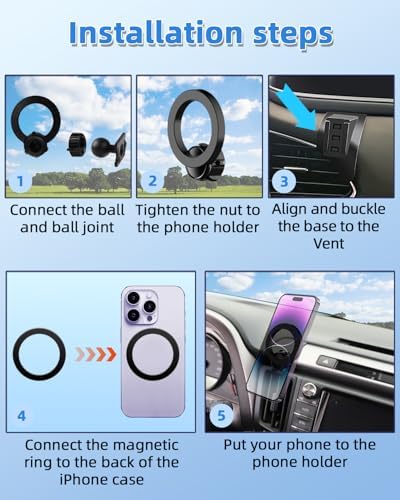 Installation steps

1

Connect the ball and ball joint

2

Tighten the nut to the phone holder

3

Align and buckle the base to the Vent

4

Connect the magnetic ring to the back of the iPhone case

5

Put your phone to the phone holder