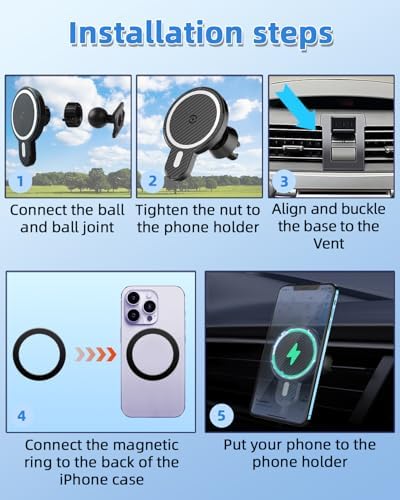 Installation steps

1

Connect the ball and ball joint

2

Tighten the nut to the phone holder

3

Align and buckle the base to the Vent

4

Connect the magnetic ring to the back of the iPhone case

5

Put your phone to the phone holder