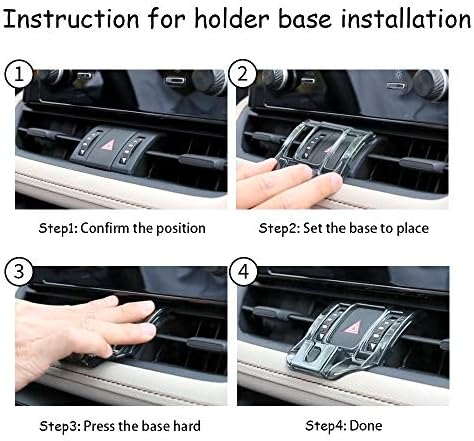 Instruction for holder base installation

1

Step1: Confirm the position

2

Step2: Set the base to place

3

Step3: Press the base hard

4

Step4: Done