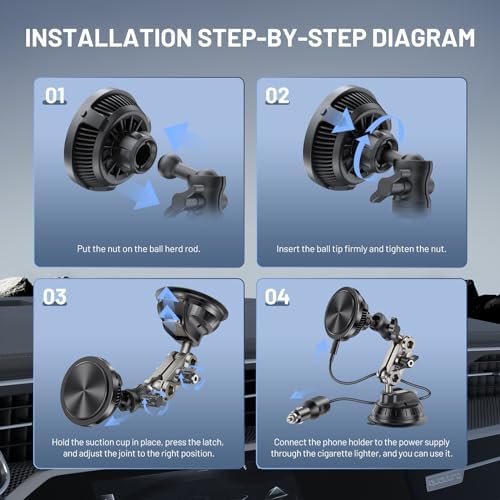 INSTALLATION STEP-BY-STEP DIAGRAM

01

Put the nut on the ball herd rod.

02

Insert the ball tip firmly and tighten the nut.

03

Hold the suction cup in place, press the latch, and adjust the joint to the right position.

04

Connect the phone holder to the power supply through the cigarette lighter, and you can use it.