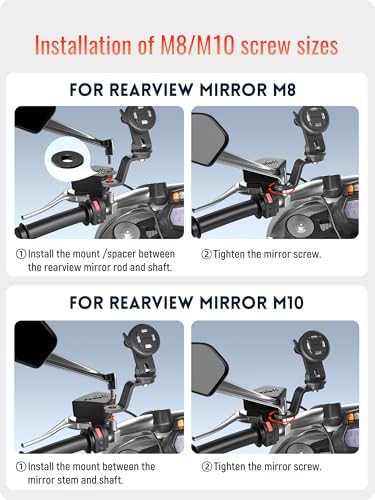 Installation of M8/M10 screw sizes

FOR REARVIEW MIRROR M8

① Install the mount /spacer between the rearview mirror rod and shaft.

② Tighten the mirror screw.

FOR REARVIEW MIRROR M10

① Install the mount between the mirror stem and shaft.

② Tighten the mirror screw.