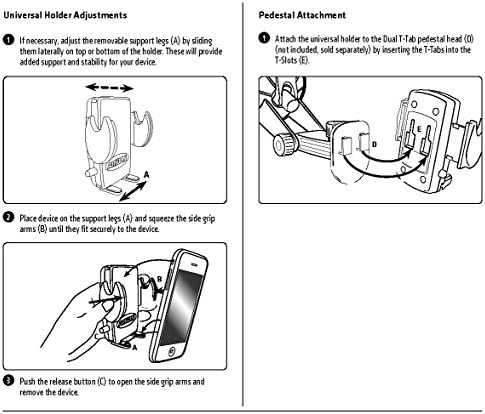 Universal Holder Adjustments

1 If necessary, adjust the removable support legs (A) by sliding them laterally on top or bottom of the holder. These will provide added support and stability for your device.

A

2 Place device on the support legs (A) and squeeze the side grip arms (B) until they fit securely to the device.

B

A

3 Push the release button (C) to open the side grip arms and remove the device.

Pedestal Attachment

1 Attach the universal holder to the Dual T-Tab pedestal head (D) (not included, sold separately) by inserting the T-Tabs into the T-Slots (E).

D

E