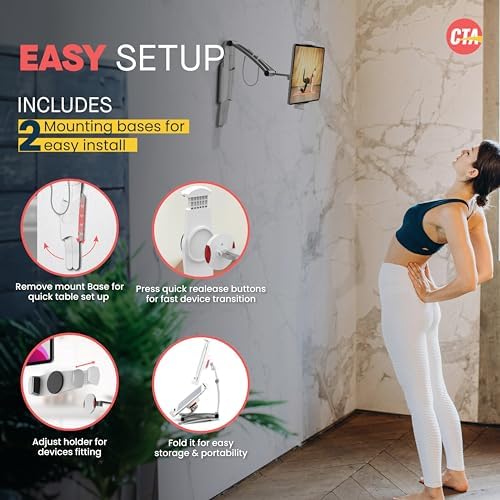 EASY SETUP

CTA

INCLUDES
2 Mounting bases for easy install

Remove mount Base for quick table set up

Press quick realease buttons for fast device transition

Adjust holder for devices fitting

Fold it for easy storage & portability