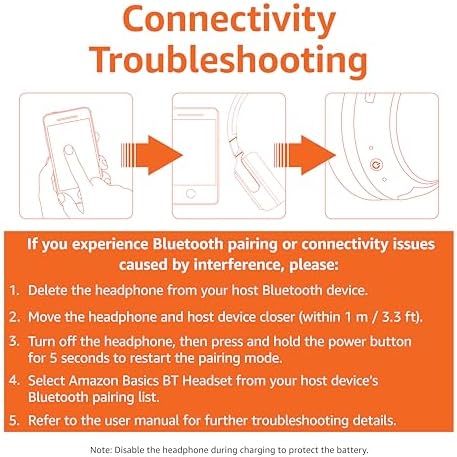 Connectivity Troubleshooting

If you experience Bluetooth pairing or connectivity issues caused by interference, please:

1. Delete the headphone from your host Bluetooth device.
2. Move the headphone and host device closer (within 1 m / 3.3 ft).
3. Turn off the headphone, then press and hold the power button for 5 seconds to restart the pairing mode.
4. Select Amazon Basics BT Headset from your host device's Bluetooth pairing list.
5. Refer to the user manual for further troubleshooting details.

Note: Disable the headphone during charging to protect the battery.