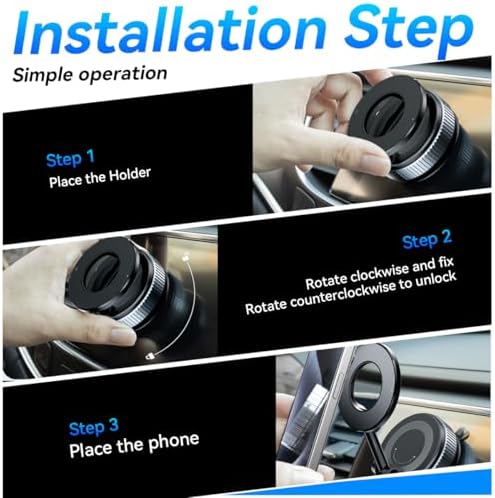 Installation Step

Simple operation

Step 1
Place the Holder

Step 2
Rotate clockwise and fix
Rotate counterclockwise to unlock

Step 3
Place the phone