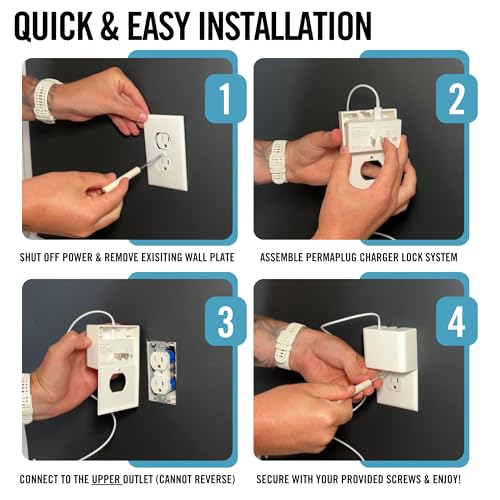 QUICK & EASY INSTALLATION

1

SHUT OFF POWER & REMOVE EXISITING WALL PLATE

2

ASSEMBLE PERMAPLUG CHARGER LOCK SYSTEM

3

CONNECT TO THE UPPER OUTLET (CANNOT REVERSE)

4

SECURE WITH YOUR PROVIDED SCREWS & ENJOY!