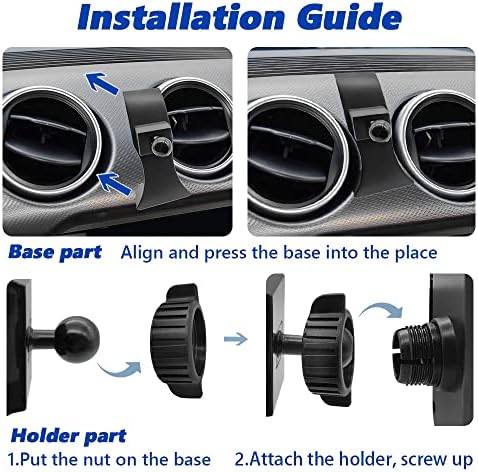 Installation Guide

Base part Align and press the base into the place

Holder part

1.Put the nut on the base 2.Attach the holder, screw up