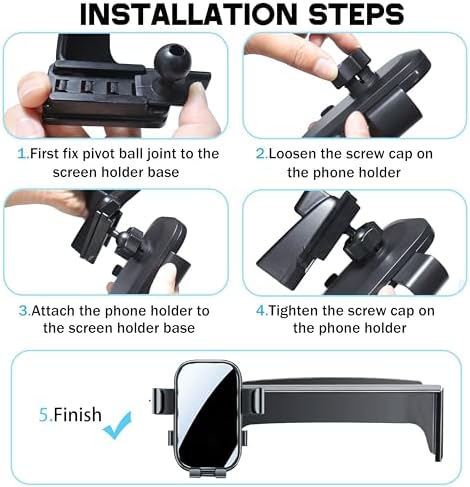 INSTALLATION STEPS

1.First fix pivot ball joint to the screen holder base

2.Loosen the screw cap on the phone holder

3.Attach the phone holder to the screen holder base

4.Tighten the screw cap on the phone holder

5.Finish