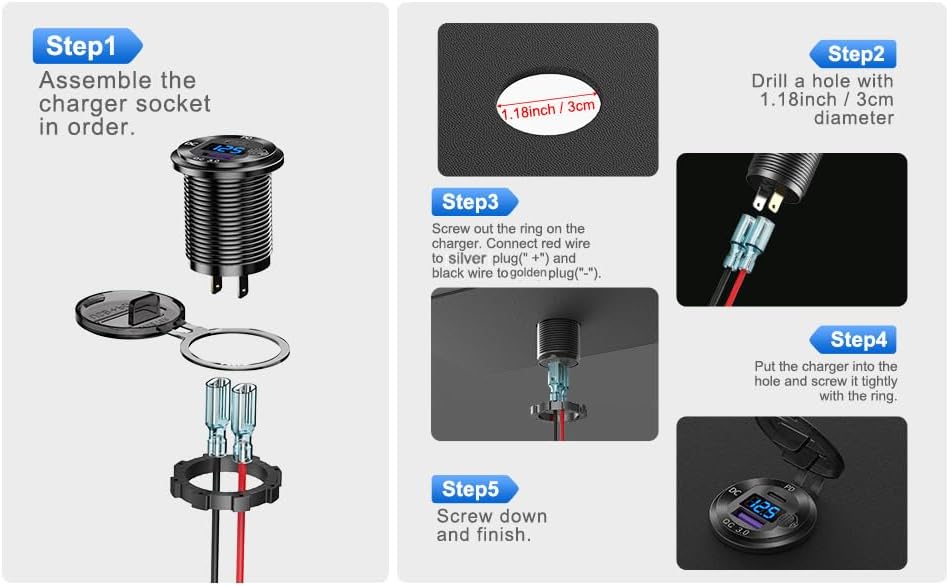 Step1
Assemble the charger socket in order.

12.5

1.18inch / 3cm

Step2
Drill a hole with 1.18inch / 3cm diameter

Step3
Screw out the ring on the charger. Connect red wire to silver plug(" +") and black wire to golden plug("-").

Step4
Put the charger into the hole and screw it tightly with the ring.

Step5
Screw down and finish.

DC
PD
12.5
QC 3.0