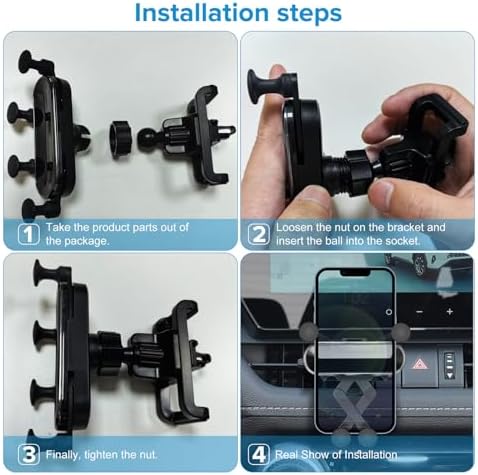 Installation steps

1 Take the product parts out of the package.

2 Loosen the nut on the bracket and insert the ball into the socket.

3 Finally, tighten the nut.

4 Real Show of Installation