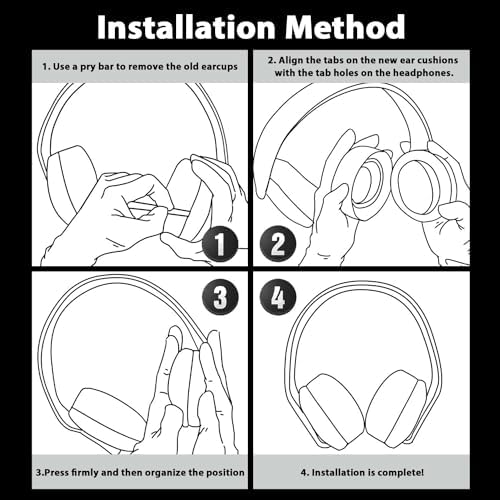 Installation Method

1. Use a pry bar to remove the old earcups

2. Align the tabs on the new ear cushions with the tab holes on the headphones.

1

2

3

4

3.Press firmly and then organize the position

4. Installation is complete!