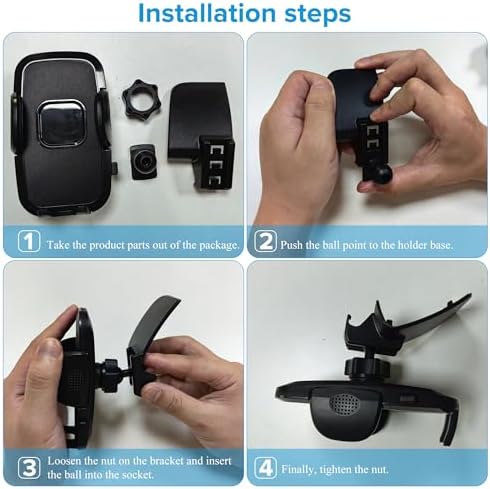 Installation steps

1 Take the product parts out of the package.

2 Push the ball point to the holder base.

3 Loosen the nut on the bracket and insert the ball into the socket.

4 Finally, tighten the nut.