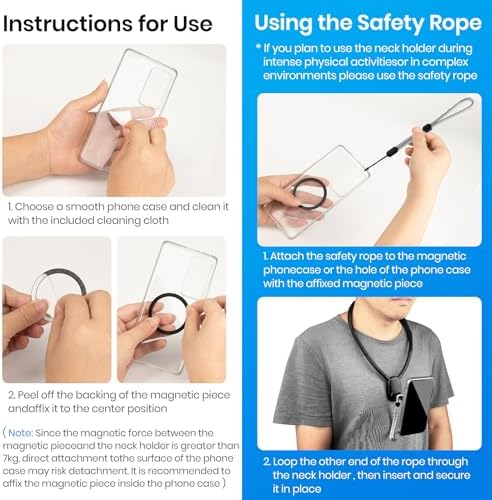 Instructions for Use

1. Choose a smooth phone case and clean it with the included cleaning cloth

2. Peel off the backing of the magnetic piece andaffix it to the center position

( Note: Since the magnetic force between the magnetic pieceand the neck holder is greater than 7kg, direct attachment tothe surface of the phone case may risk detachment. It is recommended to affix the magnetic piece inside the phone case )

Using the Safety Rope

* If you plan to use the neck holder during intense physical activitiesor in complex environments please use the safety rope

1. Attach the safety rope to the magnetic phonecase or the hole of the phone case with the affixed magnetic piece

2. Loop the other end of the rope through the neck holder , then insert and secure it in place