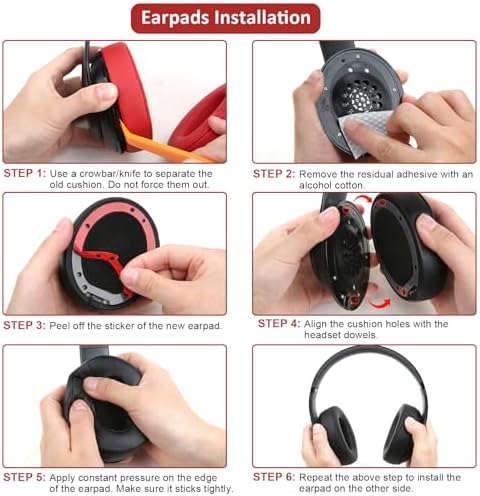 Earpads Installation

STEP 1: Use a crowbar/knife to separate the old cushion. Do not force them out.

STEP 2: Remove the residual adhesive with an alcohol cotton.

STEP 3: Peel off the sticker of the new earpad.

STEP 4: Align the cushion holes with the headset dowels.

STEP 5: Apply constant pressure on the edge of the earpad. Make sure it sticks tightly.

STEP 6: Repeat the above step to install the earpad on the other side.