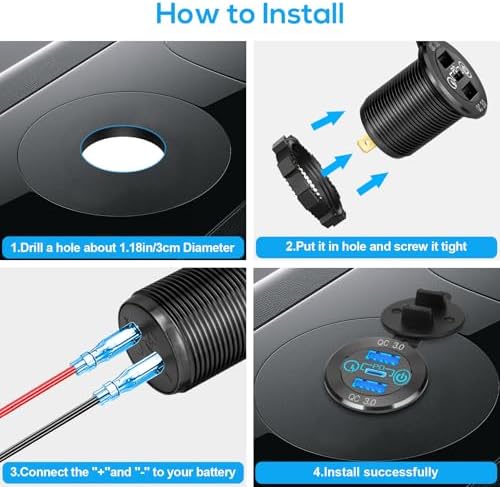 How to Install

1.Drill a hole about 1.18in/3cm Diameter

2.Put it in hole and screw it tight

3.Connect the "+"and "-" to your battery

QC 3.0
PD
QC 3.0

4.Install successfully