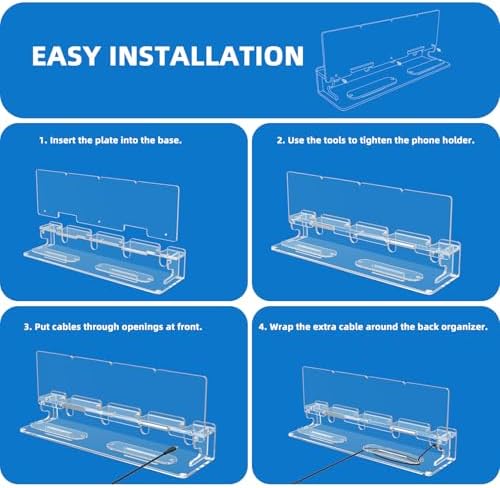 EASY INSTALLATION

1. Insert the plate into the base.

2. Use the tools to tighten the phone holder.

3. Put cables through openings at front.

4. Wrap the extra cable around the back organizer.