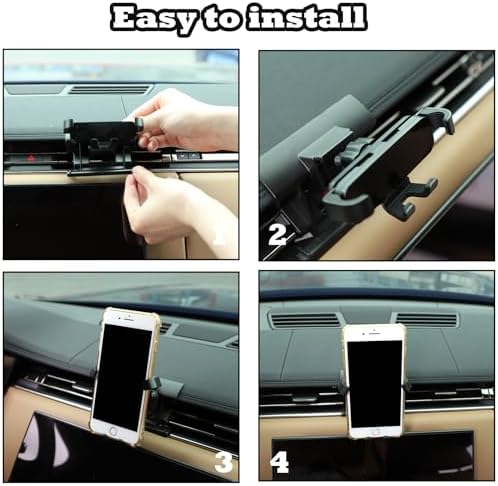 Easy to install

1

2

3

4