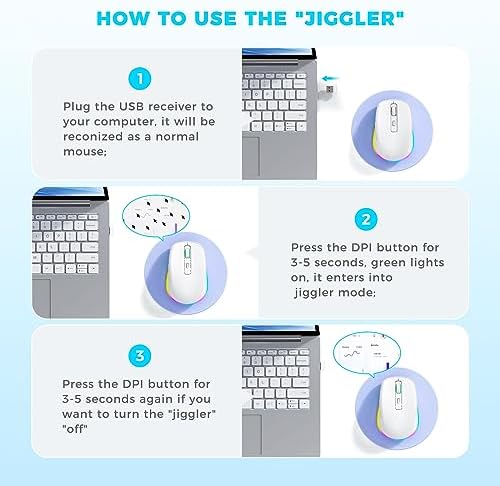 HOW TO USE THE "JIGGLER"

1

Plug the USB receiver to your computer, it will be reconized as a normal mouse;

2

Press the DPI button for 3-5 seconds, green lights on, it enters into jiggler mode;

3

Press the DPI button for 3-5 seconds again if you want to turn the "jiggler" "off"