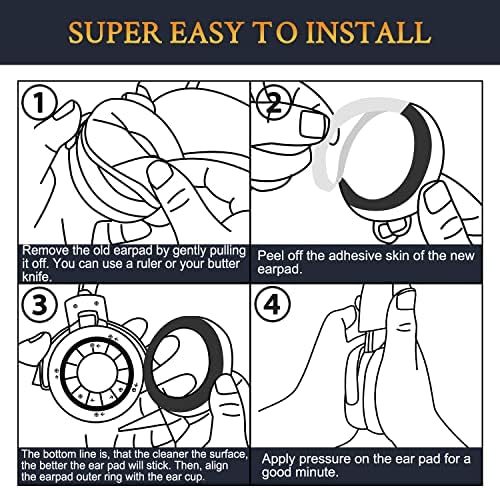 SUPER EASY TO INSTALL

1

Remove the old earpad by gently pulling it off. You can use a ruler or your butter knife.

2

Peel off the adhesive skin of the new earpad.

3

The bottom line is, that the cleaner the surface, the better the ear pad will stick. Then, align the earpad outer ring with the ear cup.

4

Apply pressure on the ear pad for a good minute.