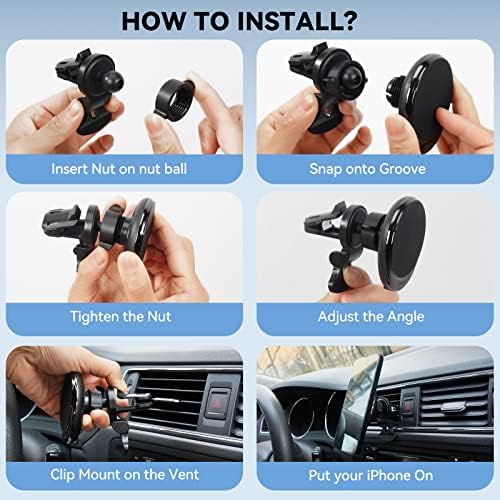 HOW TO INSTALL?

Insert Nut on nut ball

Snap onto Groove

Tighten the Nut

Adjust the Angle

Clip Mount on the Vent

Put your iPhone On