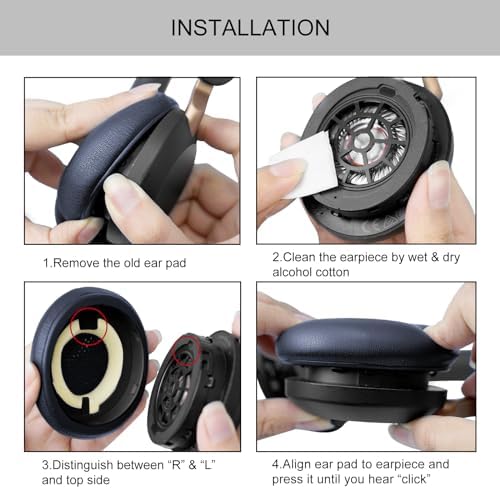 INSTALLATION

1.Remove the old ear pad

2.Clean the earpiece by wet & dry alcohol cotton

3.Distinguish between “R” & “L” and top side

4.Align ear pad to earpiece and press it until you hear “click”