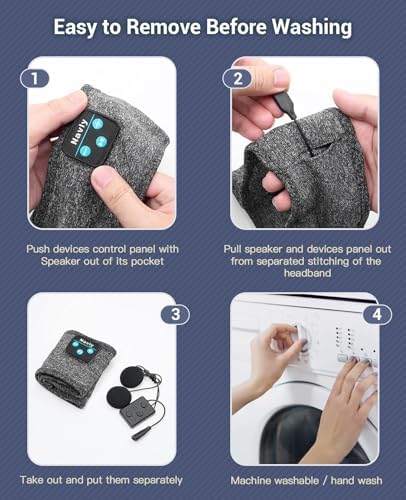 Easy to Remove Before Washing

1

Navly

Push devices control panel with Speaker out of its pocket

2

Pull speaker and devices panel out from separated stitching of the headband

3

Navly

Take out and put them separately

4

Machine washable / hand wash