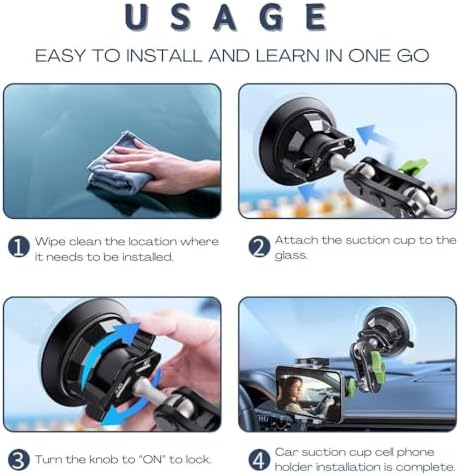 USAGE

EASY TO INSTALL AND LEARN IN ONE GO

1 Wipe clean the location where it needs to be installed.

2 Attach the suction cup to the glass.

3 Turn the knob to "ON" to lock.

4 Car suction cup cell phone holder installation is complete.