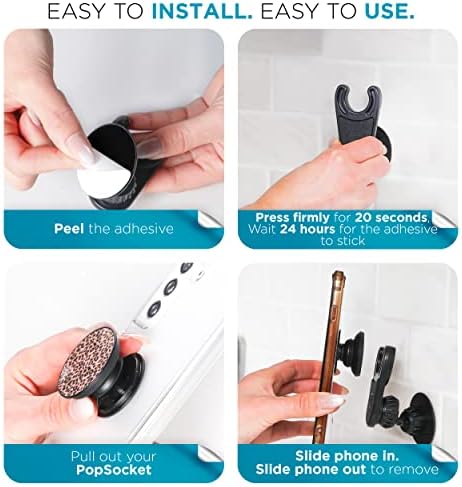 EASY TO INSTALL. EASY TO USE.

Peel the adhesive

Press firmly for 20 seconds, Wait 24 hours for the adhesive to stick

Pull out your PopSocket

Slide phone in. Slide phone out to remove