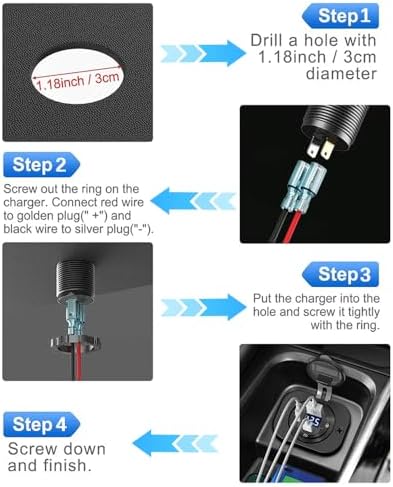 1.18inch / 3cm

Step1

Drill a hole with 1.18inch / 3cm diameter

Step2

Screw out the ring on the charger. Connect red wire to golden plug(" +") and black wire to silver plug("-").

Step3

Put the charger into the hole and screw it tightly with the ring.

Step4

Screw down and finish.