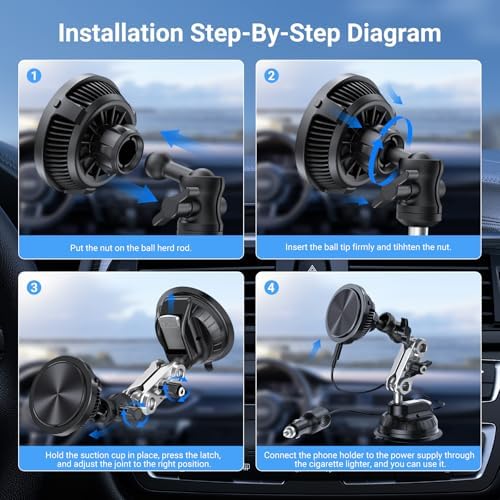 Installation Step-By-Step Diagram

1

Put the nut on the ball herd rod.

2

Insert the ball tip firmly and tihhten the nut.

3

Hold the suction cup in place, press the latch, and adjust the joint to the right position.

4

Connect the phone holder to the power supply through the cigarette lighter, and you can use it.