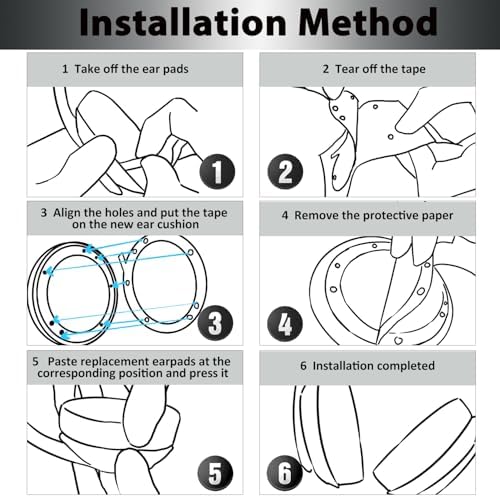 Installation Method

1 Take off the ear pads

1

2 Tear off the tape

2

3 Align the holes and put the tape on the new ear cushion

3

4 Remove the protective paper

4

5 Paste replacement earpads at the corresponding position and press it

5

6 Installation completed

6