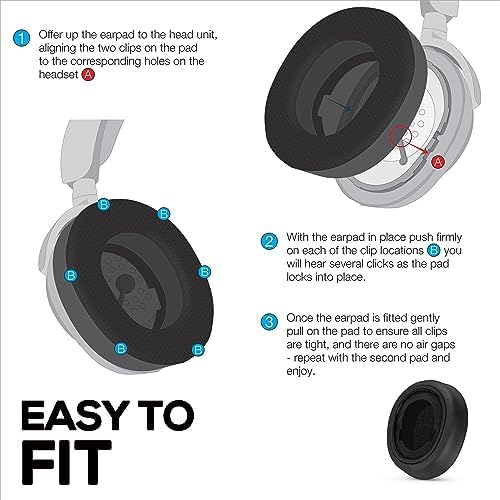 1 Offer up the earpad to the head unit, aligning the two clips on the pad to the corresponding holes on the headset A

A

B B B B B B

2 With the earpad in place push firmly on each of the clip locations B you will hear several clicks as the pad locks into place.

3 Once the earpad is fitted gently pull on the pad to ensure all clips are tight, and there are no air gaps - repeat with the second pad and enjoy.

EASY TO FIT