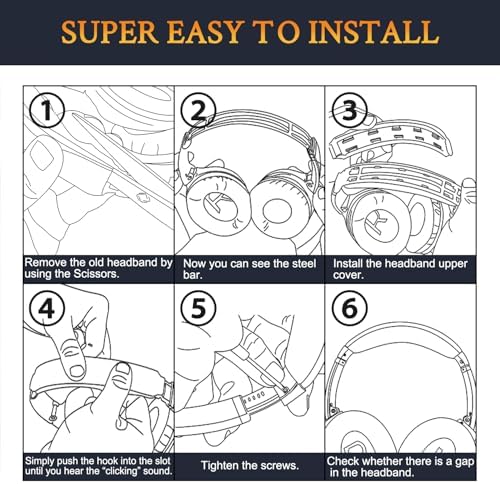 SUPER EASY TO INSTALL

1
Remove the old headband by using the Scissors.

2
Now you can see the steel bar.

3
Install the headband upper cover.

4
Simply push the hook into the slot until you hear the "clicking" sound.

5
Tighten the screws.

6
Check whether there is a gap in the headband.