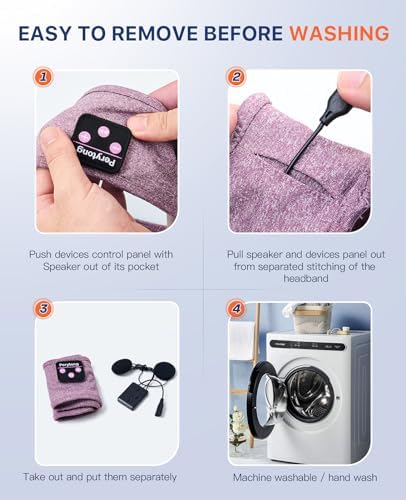 EASY TO REMOVE BEFORE WASHING

1

Perytong

Push devices control panel with Speaker out of its pocket

2

Pull speaker and devices panel out from separated stitching of the headband

3

Perytong

Take out and put them separately

4

Machine washable / hand wash