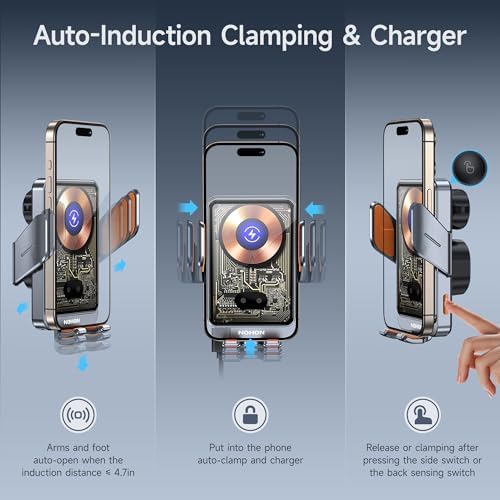 Auto-Induction Clamping & Charger

NOHON

NOHON

NOHON

Arms and foot auto-open when the induction distance ≤ 4.7in

Put into the phone auto-clamp and charger

Release or clamping after pressing the side switch or the back sensing switch